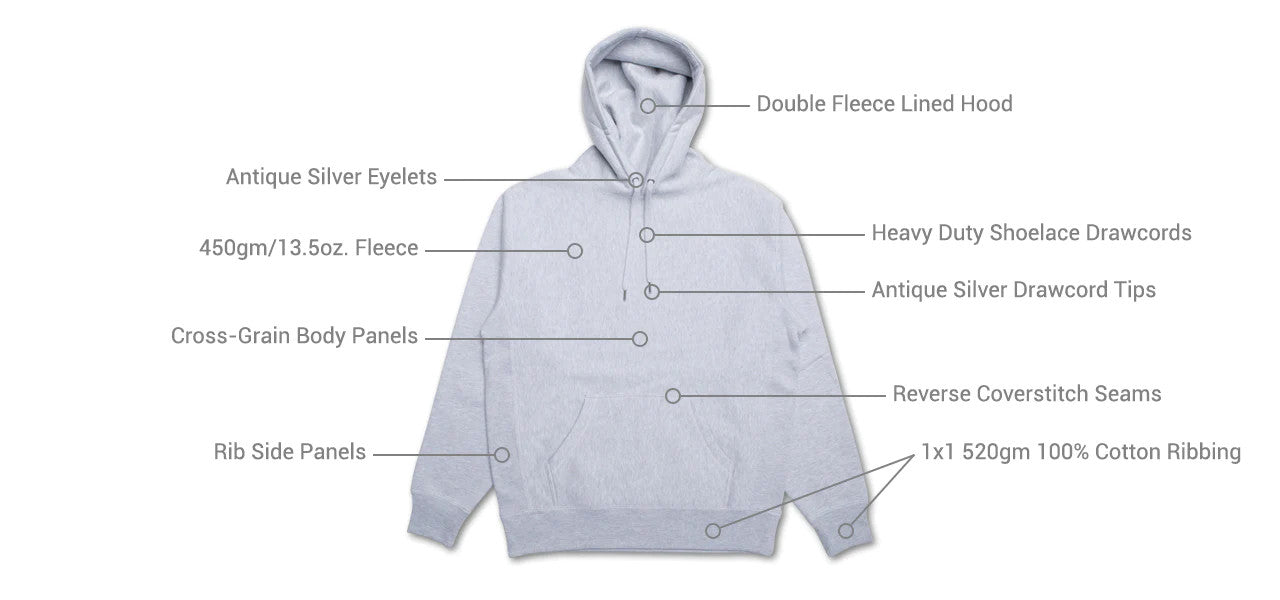 Double Fleece Lined Hood

Antique Silver Eyelets

Heavy Duty Shoelace Drawcords

450gm/13.5oz. Fleece

Antique Silver Drawcord Tips

Cross-Grain Body Panels

Reverse Coverstitch Seams

Rib Side Panels

1x1 520gm 100% Cotton Ribbing